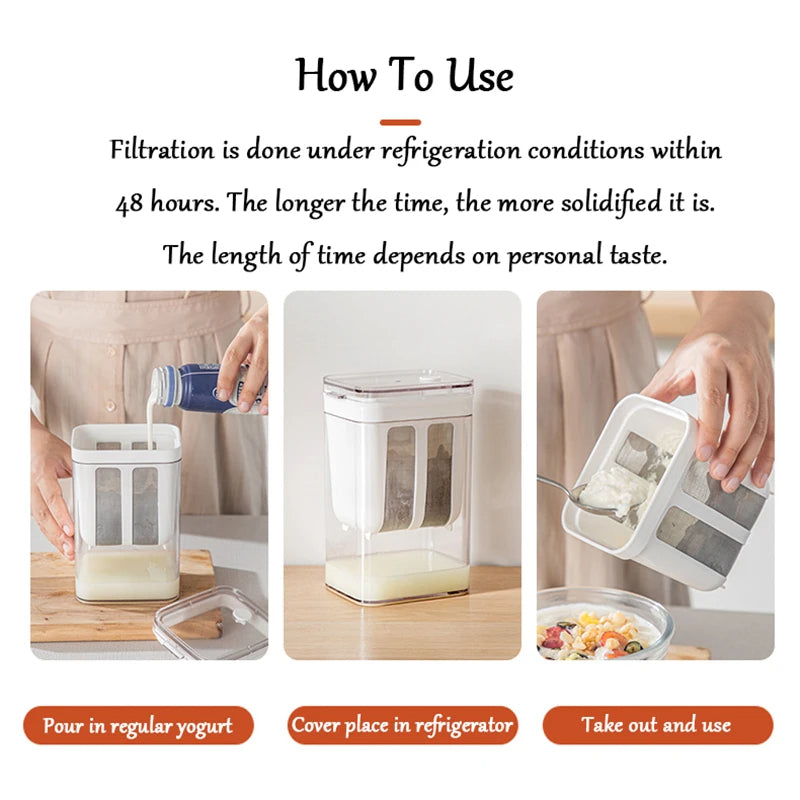 How To Use

Filtration is done under refrigeration conditions within 48 hours. The longer the time, the more solidified it is. The length of time depends on personal taste.

Pour in regular yogurt

Cover place in refrigerator

Take out and use